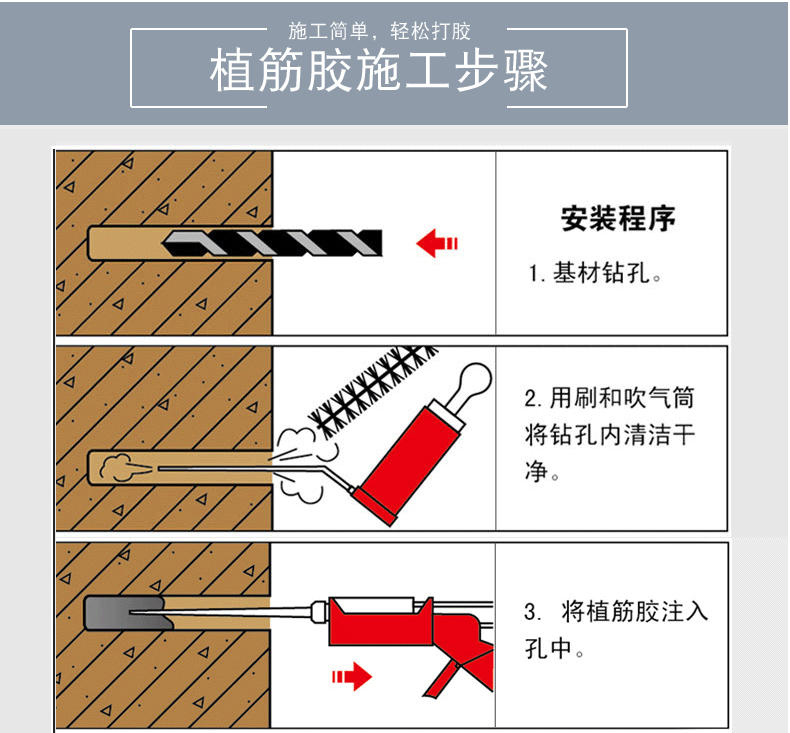 施工简单，轻松打胶
植筋胶施工步骤

安装程序

1. 基材钻孔。

2. 用刷和吹气筒将钻孔内清洁干净。

3. 将植筋胶注入孔中。